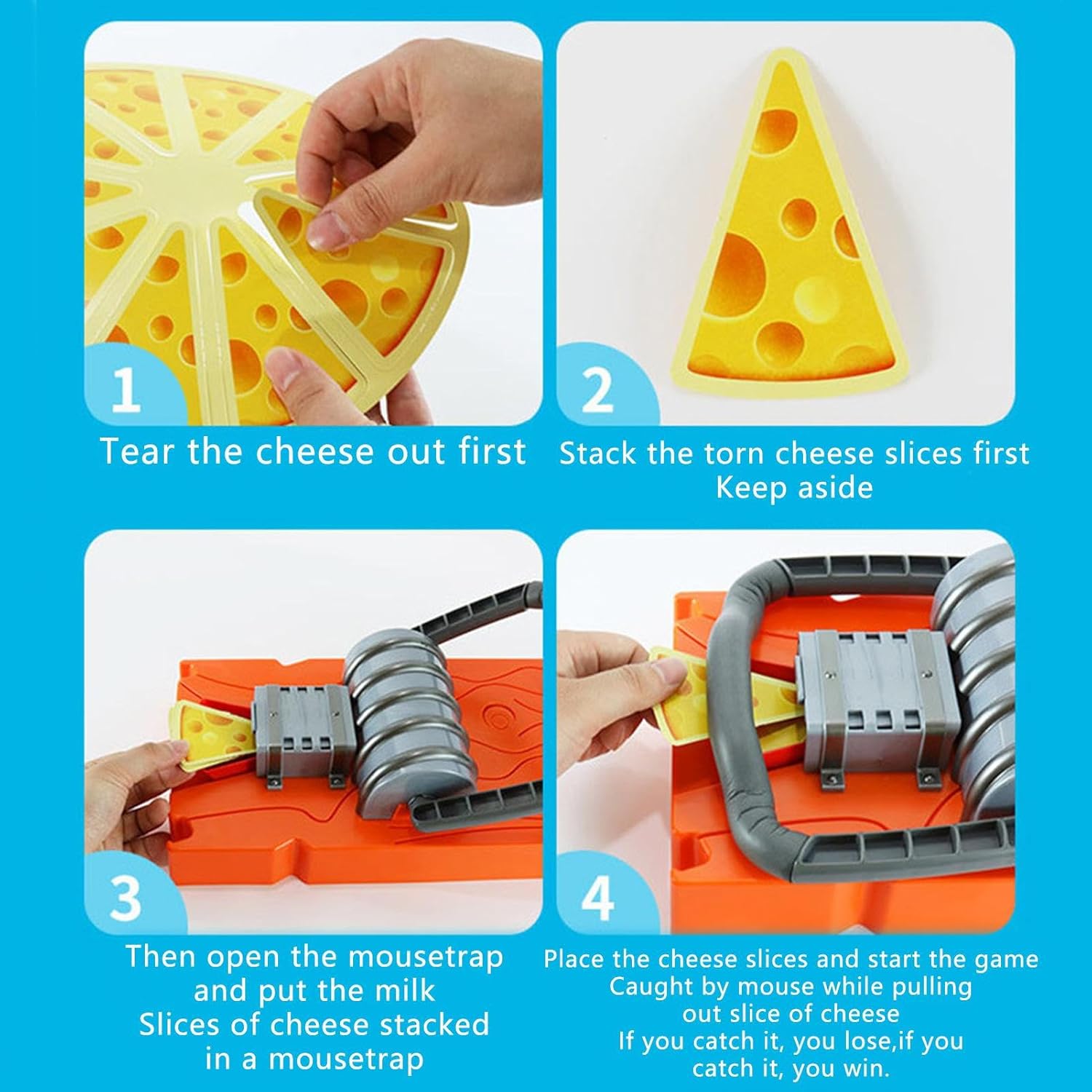 1

Tear the cheese out first

2

Stack the torn cheese slices first
Keep aside

3

Then open the mousetrap and put the milk
Slices of cheese stacked in a mousetrap

4

Place the cheese slices and start the game
Caught by mouse while pulling out slice of cheese
If you catch it, you lose,if you catch it, you win.